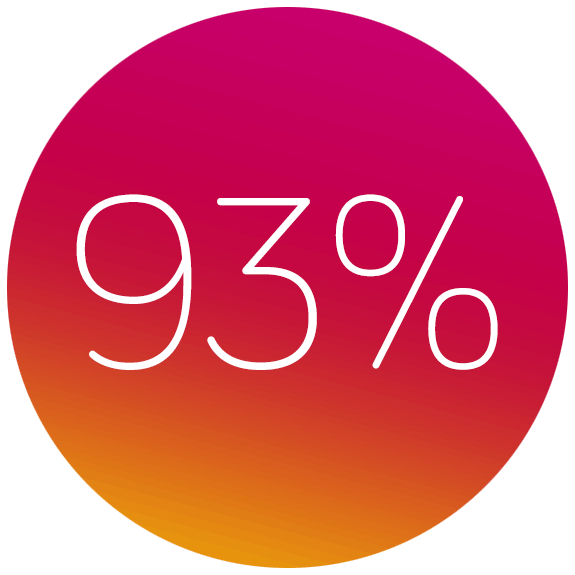 93%